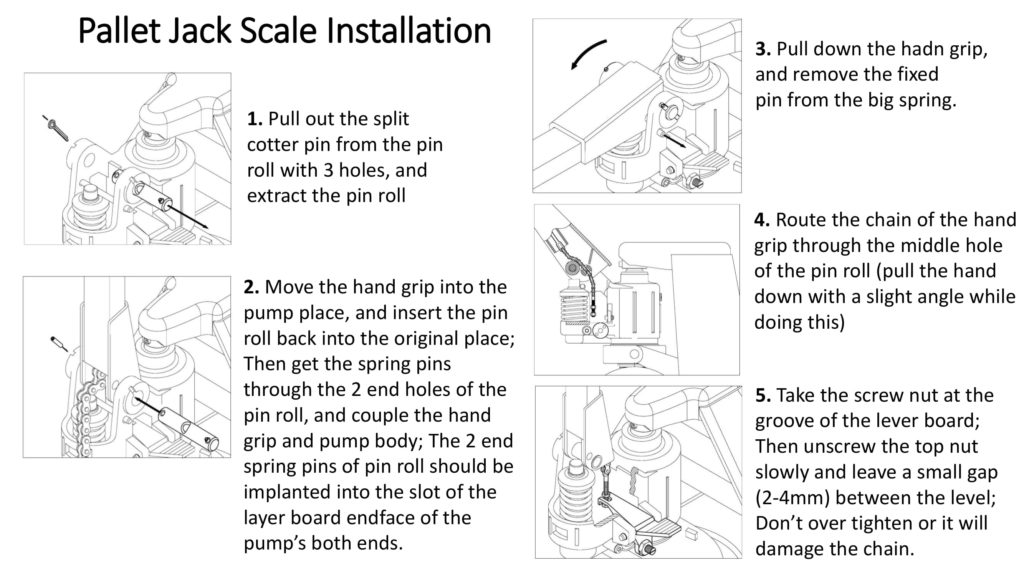 Pallet Jack Scale Installation

1. Pull out the split cotter pin from the pin roll with 3 holes, and extract the pin roll

2. Move the hand grip into the pump place, and insert the pin roll back into the original place; Then get the spring pins through the 2 end holes of the pin roll, and couple the hand grip and pump body; The 2 end spring pins of pin roll should be implanted into the slot of the layer board endface of the pump's both ends.

3. Pull down the hadn grip, and remove the fixed pin from the big spring.

4. Route the chain of the hand grip through the middle hole of the pin roll (pull the hand down with a slight angle while doing this)

5. Take the screw nut at the groove of the lever board; Then unscrew the top nut slowly and leave a small gap (2-4mm) between the level; Don't over tighten or it will damage the chain.