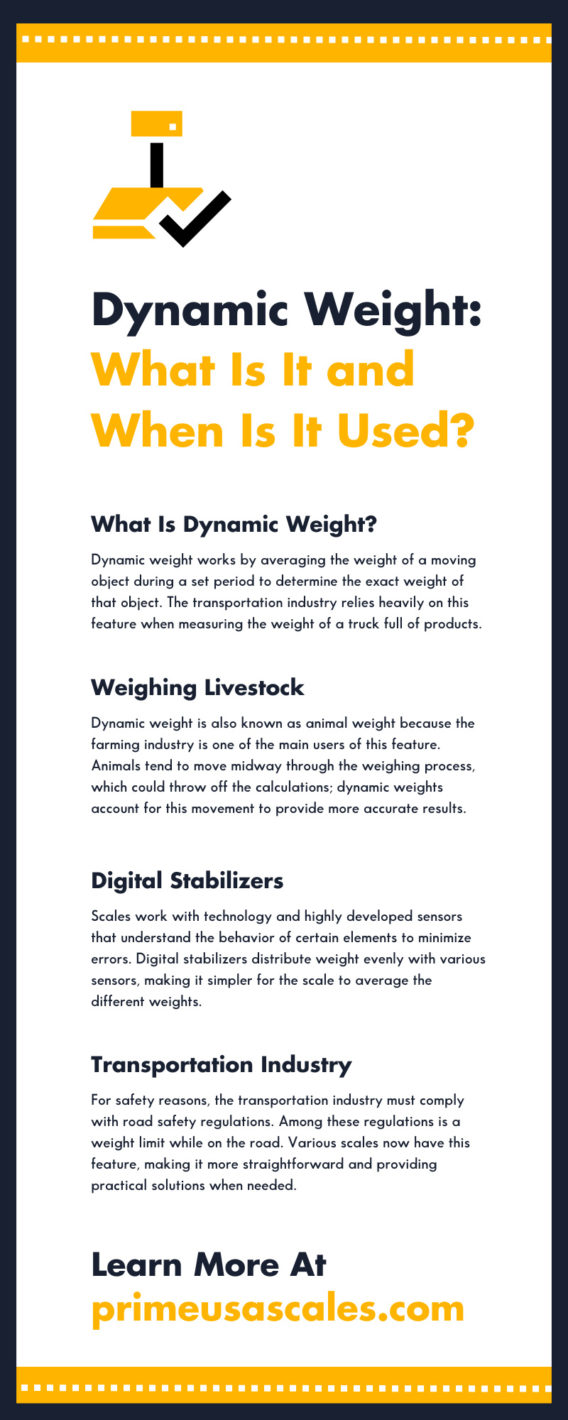 Dynamic Weight: What Is It and When Is It Used?

What Is Dynamic Weight?

Dynamic weight works by averaging the weight of a moving object during a set period to determine the exact weight of that object. The transportation industry relies heavily on this feature when measuring the weight of a truck full of products.

Weighing Livestock

Dynamic weight is also known as animal weight because the farming industry is one of the main users of this feature. Animals tend to move midway through the weighing process, which could throw off the calculations; dynamic weights account for this movement to provide more accurate results.

Digital Stabilizers

Scales work with technology and highly developed sensors that understand the behavior of certain elements to minimize errors. Digital stabilizers distribute weight evenly with various sensors, making it simpler for the scale to average the different weights.

Transportation Industry

For safety reasons, the transportation industry must comply with road safety regulations. Among these regulations is a weight limit while on the road. Various scales now have this feature, making it more straightforward and providing practical solutions when needed.

Learn More At
primeusascales.com