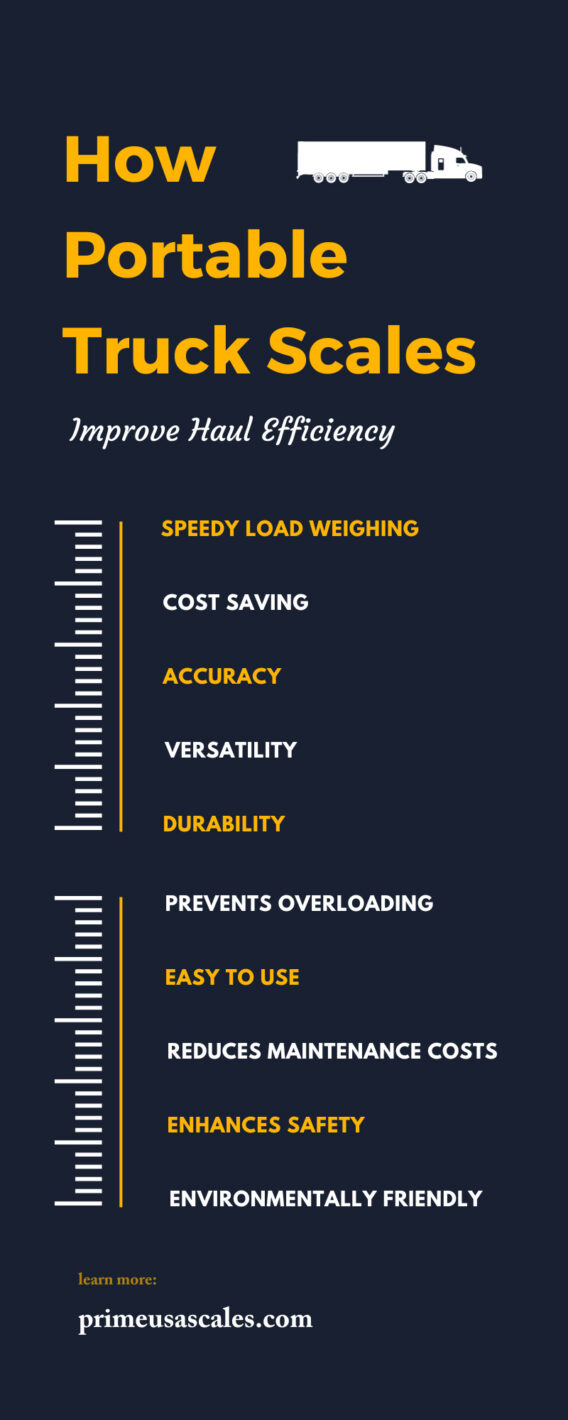 How Portable Truck Scales

Improve Haul Efficiency

SPEEDY LOAD WEIGHING

COST SAVING

ACCURACY

VERSATILITY

DURABILITY

PREVENTS OVERLOADING

EASY TO USE

REDUCES MAINTENANCE COSTS

ENHANCES SAFETY

ENVIRONMENTALLY FRIENDLY

learn more:

primeusascales.com