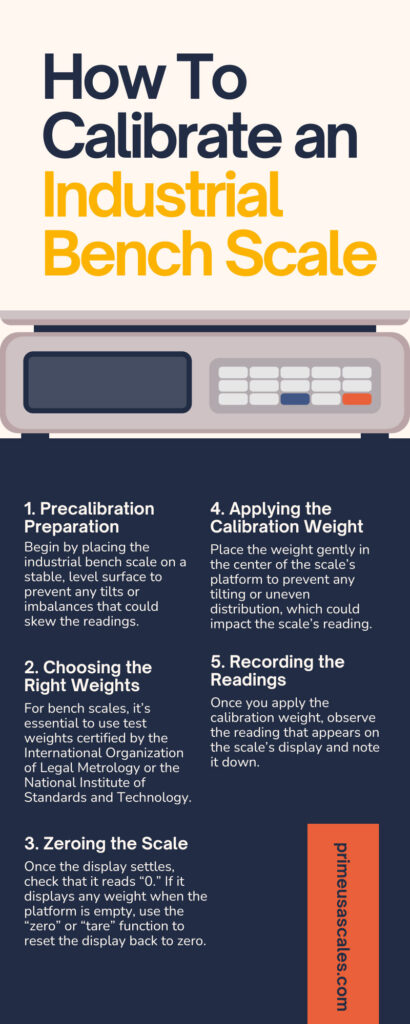 How To Calibrate an Industrial Bench Scale

1. Precalibration Preparation

Begin by placing the industrial bench scale on a stable, level surface to prevent any tilts or imbalances that could skew the readings.

2. Choosing the Right Weights

For bench scales, it's essential to use test weights certified by the International Organization of Legal Metrology or the National Institute of Standards and Technology.

3. Zeroing the Scale

Once the display settles, check that it reads "0." If it displays any weight when the platform is empty, use the "zero" or "tare" function to reset the display back to zero.

4. Applying the Calibration Weight

Place the weight gently in the center of the scale's platform to prevent any tilting or uneven distribution, which could impact the scale's reading.

5. Recording the Readings

Once you apply the calibration weight, observe the reading that appears on the scale's display and note it down.

primeusascales.com