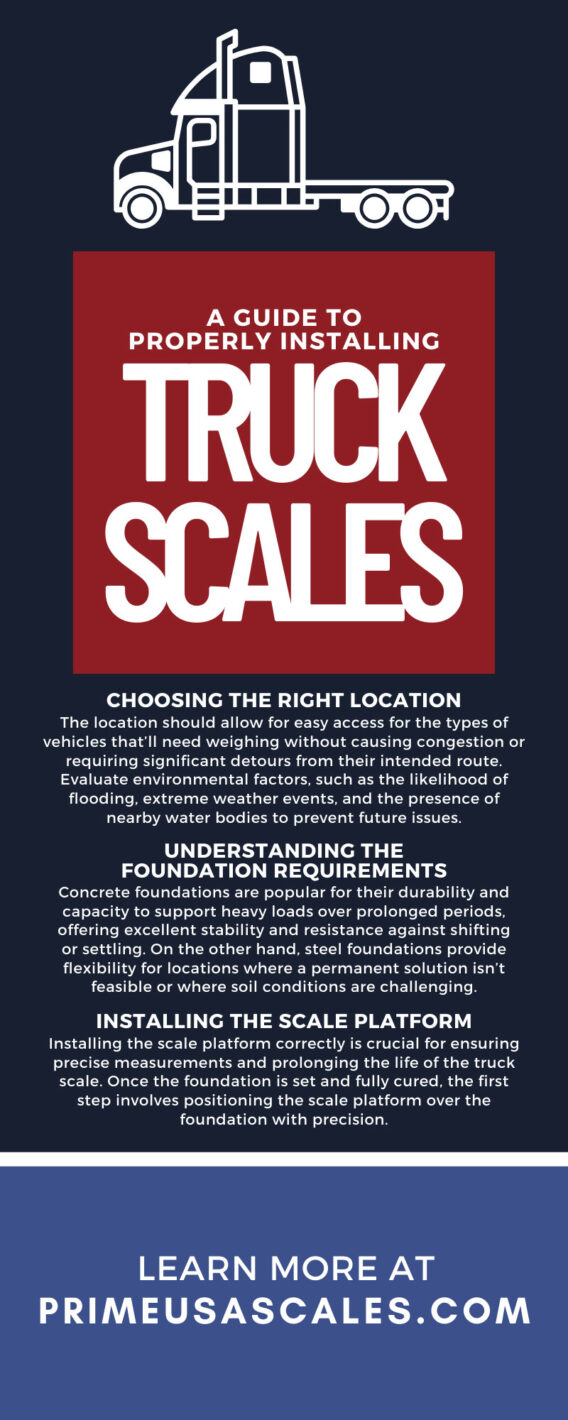 A GUIDE TO PROPERLY INSTALLING

TRUCK SCALES

CHOOSING THE RIGHT LOCATION

The location should allow for easy access for the types of vehicles that'll need weighing without causing congestion or requiring significant detours from their intended route. Evaluate environmental factors, such as the likelihood of flooding, extreme weather events, and the presence of nearby water bodies to prevent future issues.

UNDERSTANDING THE FOUNDATION REQUIREMENTS

Concrete foundations are popular for their durability and capacity to support heavy loads over prolonged periods, offering excellent stability and resistance against shifting or settling. On the other hand, steel foundations provide flexibility for locations where a permanent solution isn't feasible or where soil conditions are challenging.

INSTALLING THE SCALE PLATFORM

Installing the scale platform correctly is crucial for ensuring precise measurements and prolonging the life of the truck scale. Once the foundation is set and fully cured, the first step involves positioning the scale platform over the foundation with precision.

LEARN MORE AT
PRIMEUSASCALES.COM