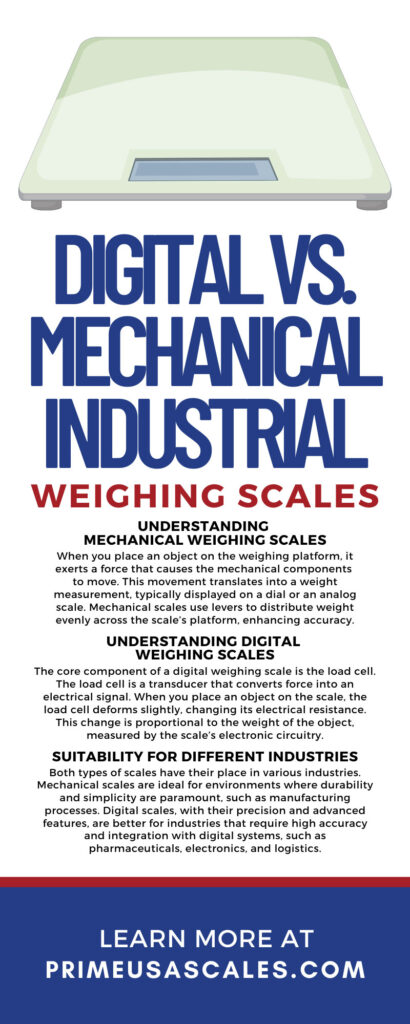 DIGITAL VS. MECHANICAL INDUSTRIAL
WEIGHING SCALES

UNDERSTANDING MECHANICAL WEIGHING SCALES

When you place an object on the weighing platform, it exerts a force that causes the mechanical components to move. This movement translates into a weight measurement, typically displayed on a dial or an analog scale. Mechanical scales use levers to distribute weight evenly across the scale's platform, enhancing accuracy.

UNDERSTANDING DIGITAL WEIGHING SCALES

The core component of a digital weighing scale is the load cell. The load cell is a transducer that converts force into an electrical signal. When you place an object on the scale, the load cell deforms slightly, changing its electrical resistance. This change is proportional to the weight of the object, measured by the scale's electronic circuitry.

SUITABILITY FOR DIFFERENT INDUSTRIES

Both types of scales have their place in various industries. Mechanical scales are ideal for environments where durability and simplicity are paramount, such as manufacturing processes. Digital scales, with their precision and advanced features, are better for industries that require high accuracy and integration with digital systems, such as pharmaceuticals, electronics, and logistics.

LEARN MORE AT
PRIMEUSASCALES.COM