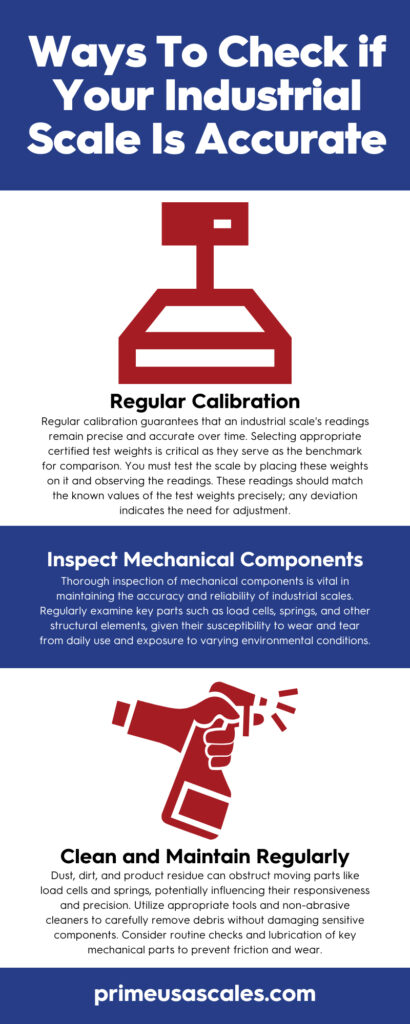 Ways To Check if Your Industrial Scale Is Accurate

Regular Calibration

Regular calibration guarantees that an industrial scale's readings remain precise and accurate over time. Selecting appropriate certified test weights is critical as they serve as the benchmark for comparison. You must test the scale by placing these weights on it and observing the readings. These readings should match the known values of the test weights precisely; any deviation indicates the need for adjustment.

Inspect Mechanical Components

Thorough inspection of mechanical components is vital in maintaining the accuracy and reliability of industrial scales. Regularly examine key parts such as load cells, springs, and other structural elements, given their susceptibility to wear and tear from daily use and exposure to varying environmental conditions.

Clean and Maintain Regularly

Dust, dirt, and product residue can obstruct moving parts like load cells and springs, potentially influencing their responsiveness and precision. Utilize appropriate tools and non-abrasive cleaners to carefully remove debris without damaging sensitive components. Consider routine checks and lubrication of key mechanical parts to prevent friction and wear.

primeusascales.com