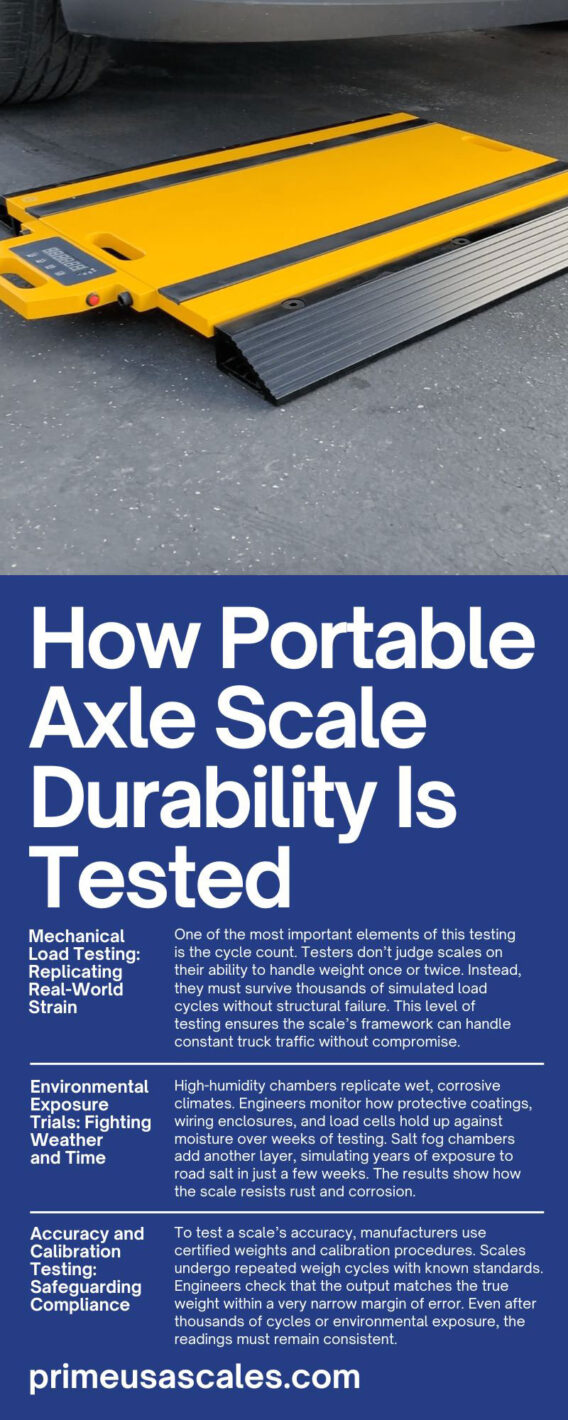 How Portable Axle Scale Durability Is Tested

Mechanical Load Testing: Replicating Real-World Strain

One of the most important elements of this testing is the cycle count. Testers don't judge scales on their ability to handle weight once or twice. Instead, they must survive thousands of simulated load cycles without structural failure. This level of testing ensures the scale's framework can handle constant truck traffic without compromise.

Environmental Exposure Trials: Fighting Weather and Time

High-humidity chambers replicate wet, corrosive climates. Engineers monitor how protective coatings, wiring enclosures, and load cells hold up against moisture over weeks of testing. Salt fog chambers add another layer, simulating years of exposure to road salt in just a few weeks. The results show how the scale resists rust and corrosion.

Accuracy and Calibration Testing: Safeguarding Compliance

To test a scale's accuracy, manufacturers use certified weights and calibration procedures. Scales undergo repeated weigh cycles with known standards. Engineers check that the output matches the true weight within a very narrow margin of error. Even after thousands of cycles or environmental exposure, the readings must remain consistent.

primeusascales.com